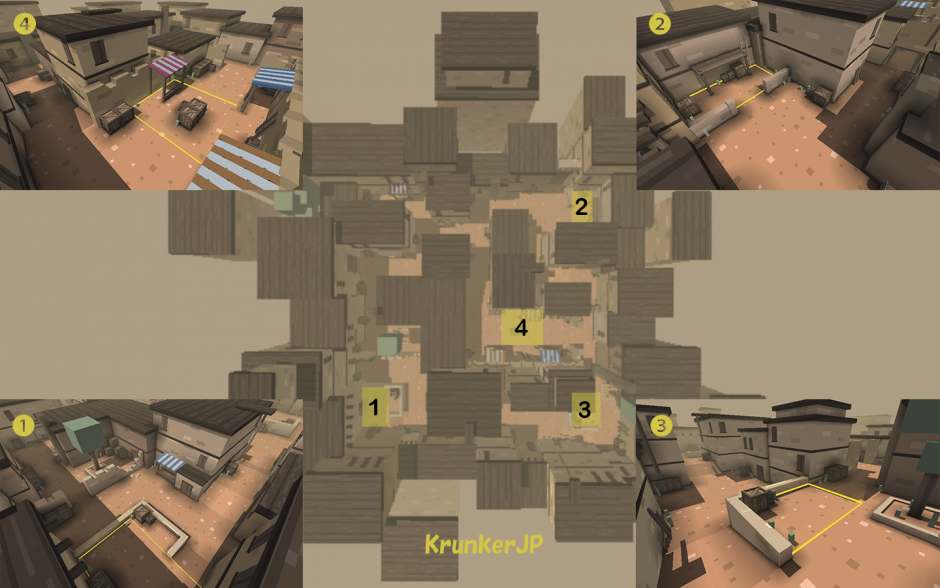 4
2
2
4
1
3
1
3
KrunkerJP